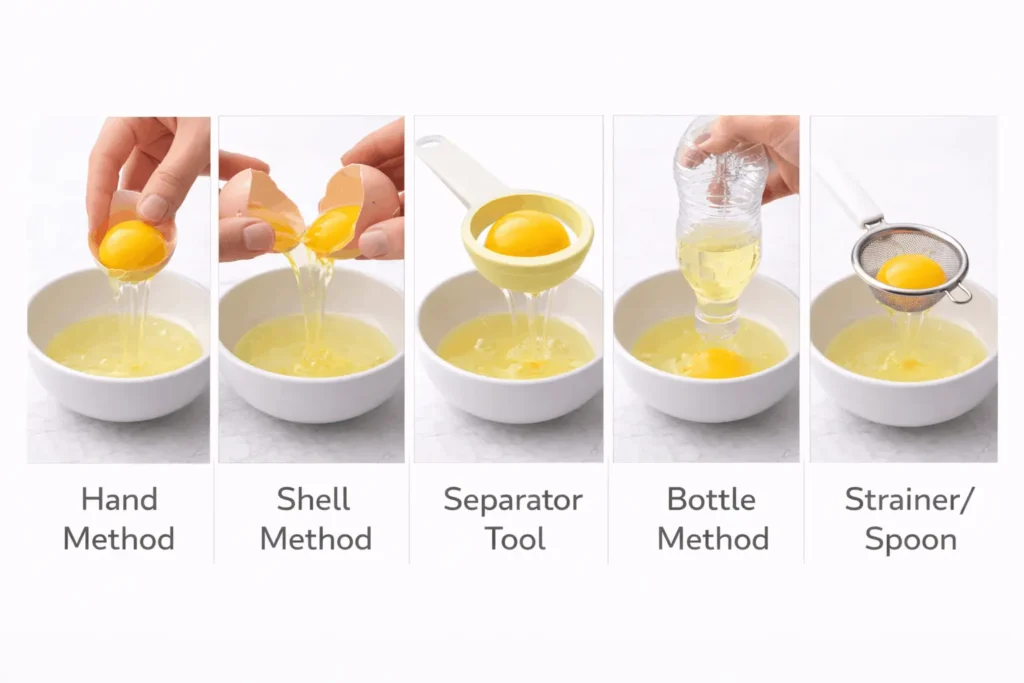 Hand Method

Shell Method

Separator Tool

Bottle Method

Strainer/ Spoon