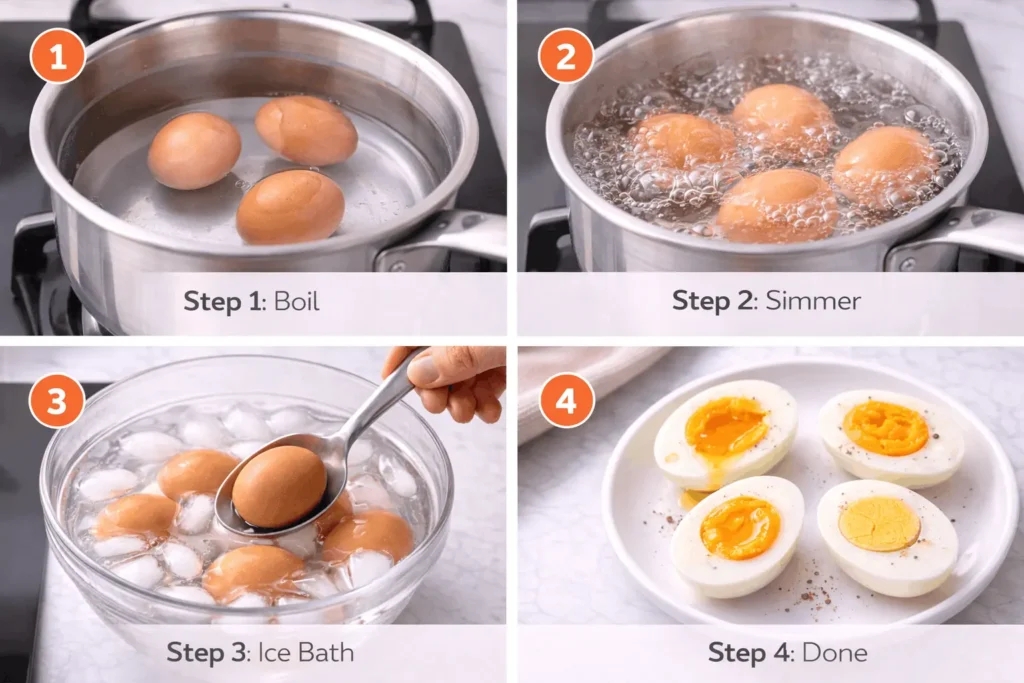 1

Step 1: Boil

2

Step 2: Simmer

3

Step 3: Ice Bath

4

Step 4: Done