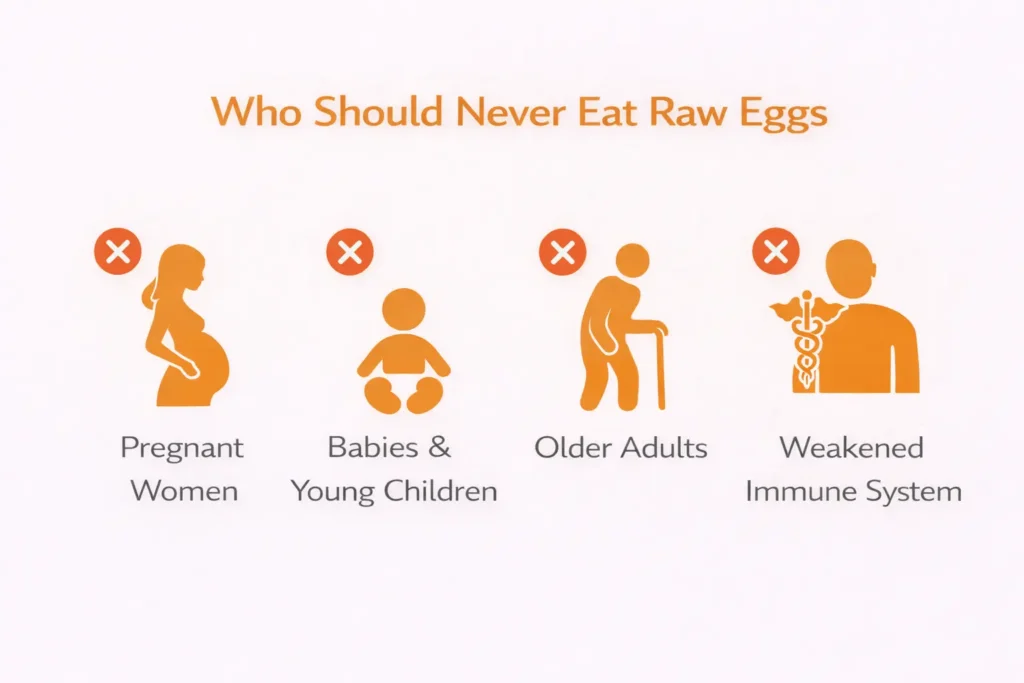 Who Should Never Eat Raw Eggs

Pregnant Women

Babies & Young Children

Older Adults

Weakened Immune System